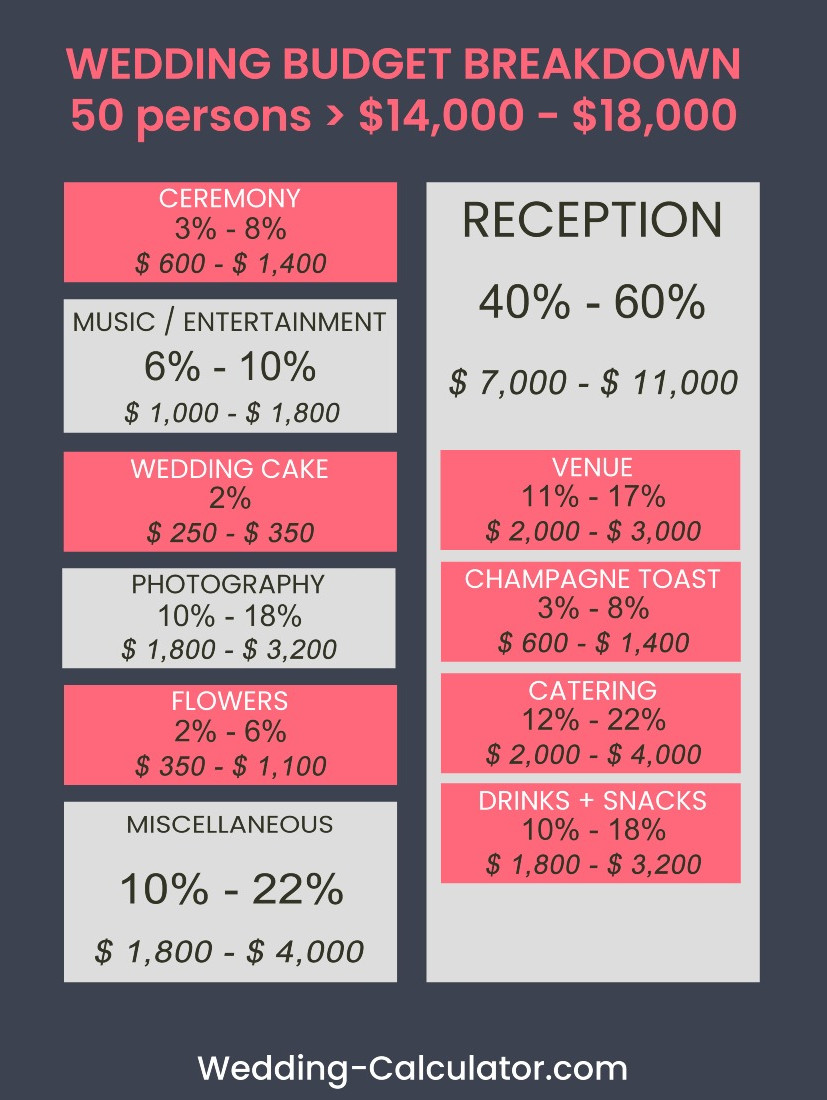 WEDDING BUDGET BREAKDOWN
50 persons > \$14,000 - \$18,000

CEREMONY
3% - 8%
\$ 600 - \$ 1,400

MUSIC / ENTERTAINMENT
6% - 10%
\$ 1,000 - \$ 1,800

WEDDING CAKE
2%
\$ 250 - \$ 350

PHOTOGRAPHY
10% - 18%
\$ 1,800 - \$ 3,200

FLOWERS
2% - 6%
\$ 350 - \$ 1,100

MISCELLANEOUS
10% - 22%
\$ 1,800 - \$ 4,000

RECEPTION
40% - 60%
\$ 7,000 - \$ 11,000

VENUE
11% - 17%
\$ 2,000 - \$ 3,000

CHAMPAGNE TOAST
3% - 8%
\$ 600 - \$ 1,400

CATERING
12% - 22%
\$ 2,000 - \$ 4,000

DRINKS + SNACKS
10% - 18%
\$ 1,800 - \$ 3,200

Wedding-Calculator.com