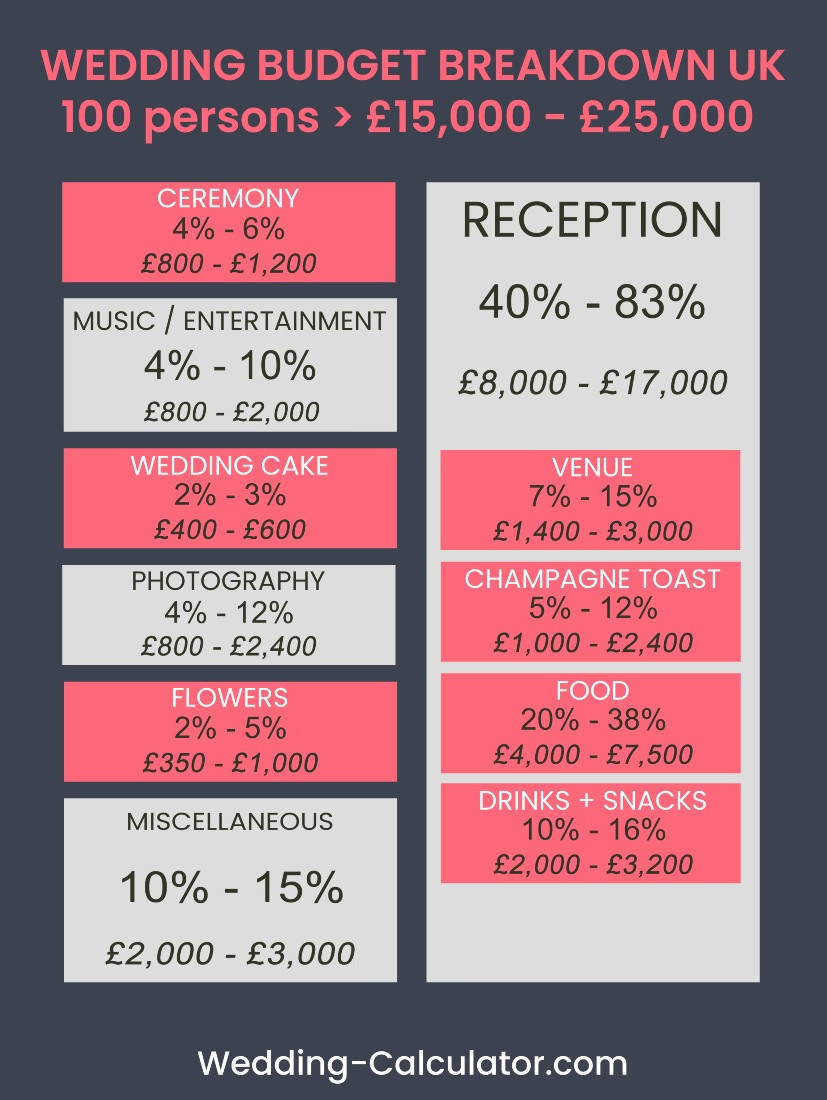 WEDDING BUDGET BREAKDOWN UK
100 persons > £15,000 - £25,000

CEREMONY
4% - 6%
£800 - £1,200

MUSIC / ENTERTAINMENT
4% - 10%
£800 - £2,000

WEDDING CAKE
2% - 3%
£400 - £600

PHOTOGRAPHY
4% - 12%
£800 - £2,400

FLOWERS
2% - 5%
£350 - £1,000

MISCELLANEOUS
10% - 15%
£2,000 - £3,000

RECEPTION
40% - 83%
£8,000 - £17,000

VENUE
7% - 15%
£1,400 - £3,000

CHAMPAGNE TOAST
5% - 12%
£1,000 - £2,400

FOOD
20% - 38%
£4,000 - £7,500

DRINKS + SNACKS
10% - 16%
£2,000 - £3,200

Wedding-Calculator.com